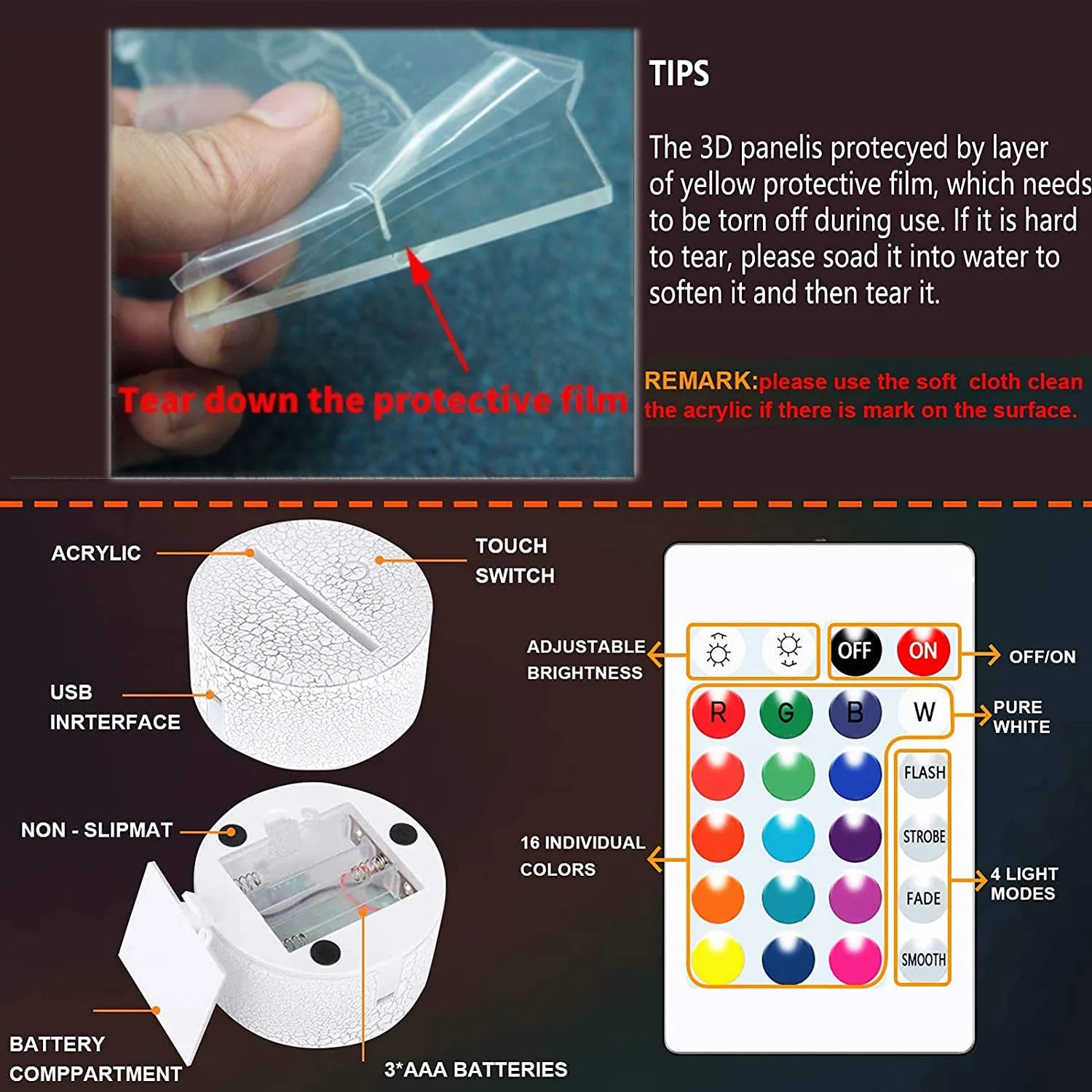 Tear down the protective film

TIPS

The 3D panelis protecyed by layer of yellow protective film, which needs to be torn off during use. If it is hard to tear, please soad it into water to soften it and then tear it.

REMARK:please use the soft cloth clean the acrylic if there is mark on the surface.

ACRYLIC

TOUCH SWITCH

USB INRTERFACE

NON - SLIPMAT

BATTERY COMPPARTMENT

3*AAA BATTERIES

ADJUSTABLE BRIGHTNESS

OFF

ON

OFF/ON

R

G

B

W

PURE WHITE

FLASH

STROBE

FADE

SMOOTH

16 INDIVIDUAL COLORS

4 LIGHT MODES